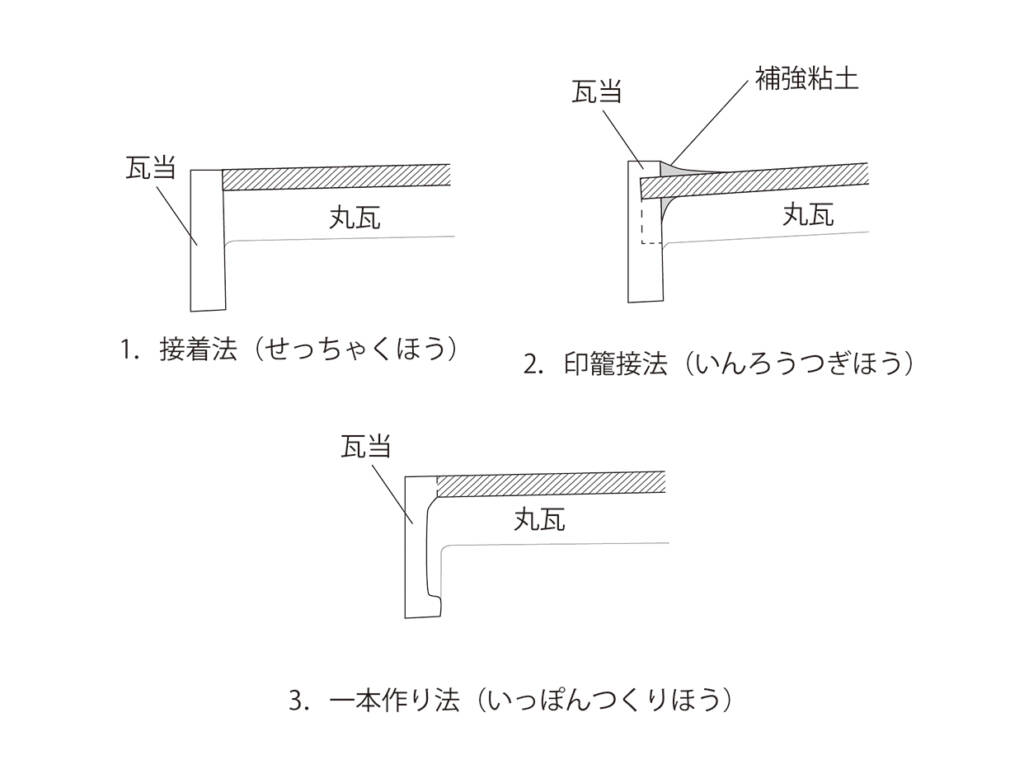 瓦当

丸瓦

1. 接着法（せっちゃくほう）

瓦当

補強粘土

丸瓦

2. 印籠接法（いんろうつぎほう）

瓦当

丸瓦

3. 一本作り法（いっぽんつくりほう）