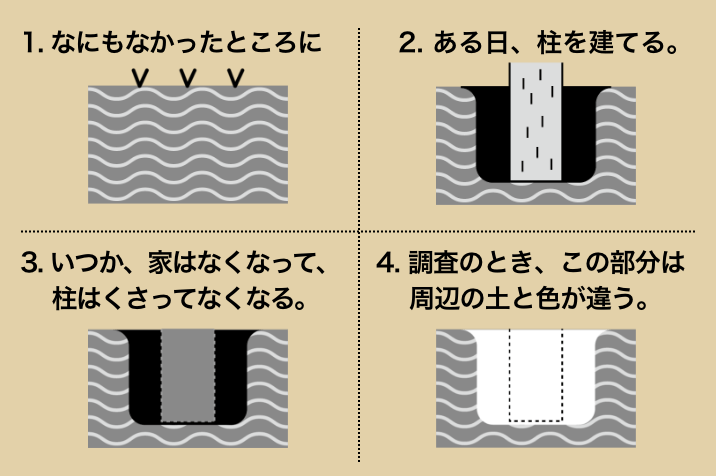 1. なにもなかったところに

2. ある日、柱を建てる。

3. いつか、家はなくなって、柱はくさってなくなる。

4. 調査のとき、この部分は周辺の土と色が違う。